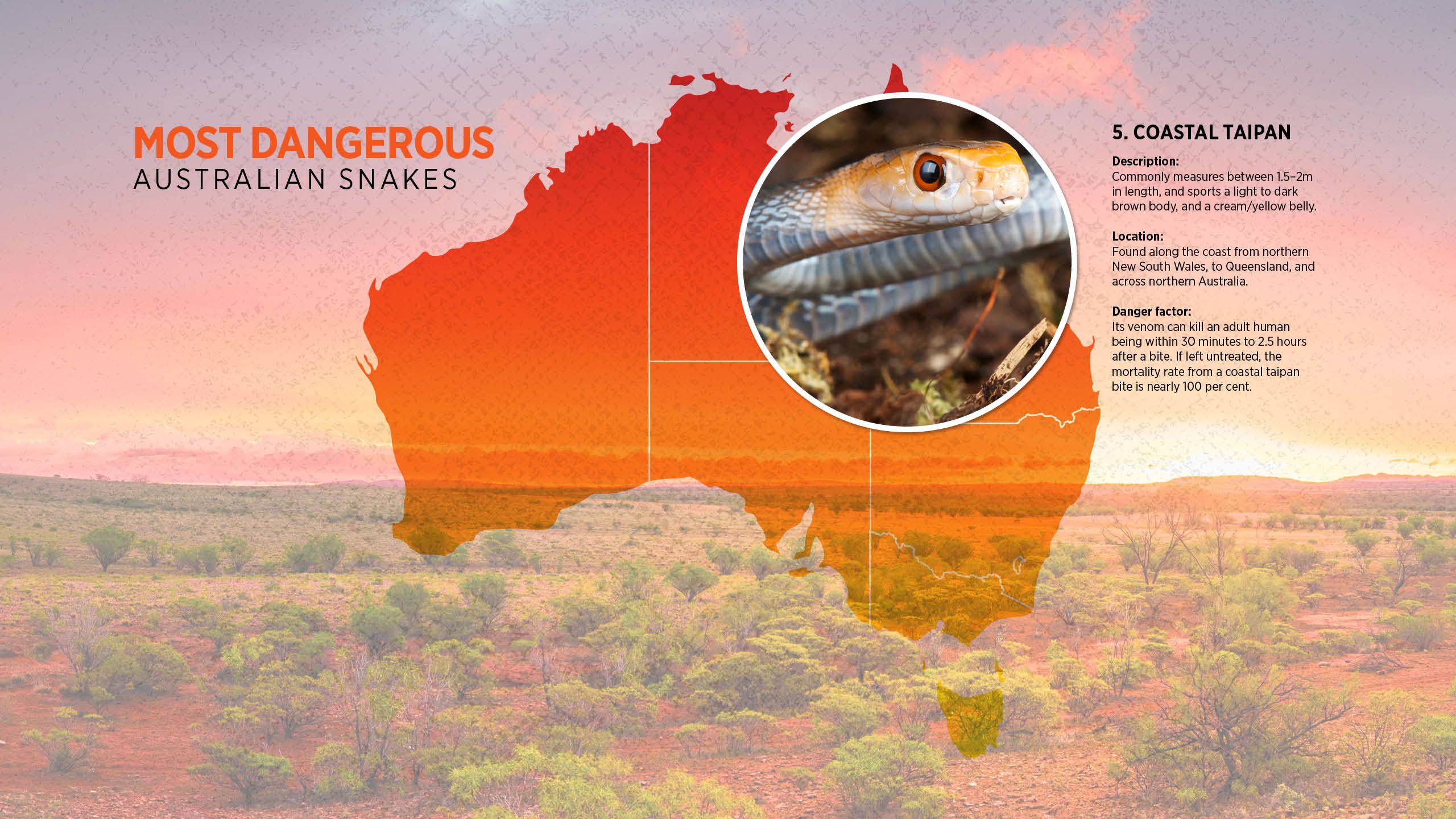 MOST DANGEROUS
AUSTRALIAN SNAKES

5. COASTAL TAIPAN

Description:
Commonly measures between 1.5–2m in length, and sports a light to dark brown body, and a cream/yellow belly.

Location:
Found along the coast from northern New South Wales, to Queensland, and across northern Australia.

Danger factor:
Its venom can kill an adult human being within 30 minutes to 2.5 hours after a bite. If left untreated, the mortality rate from a coastal taipan bite is nearly 100 per cent.