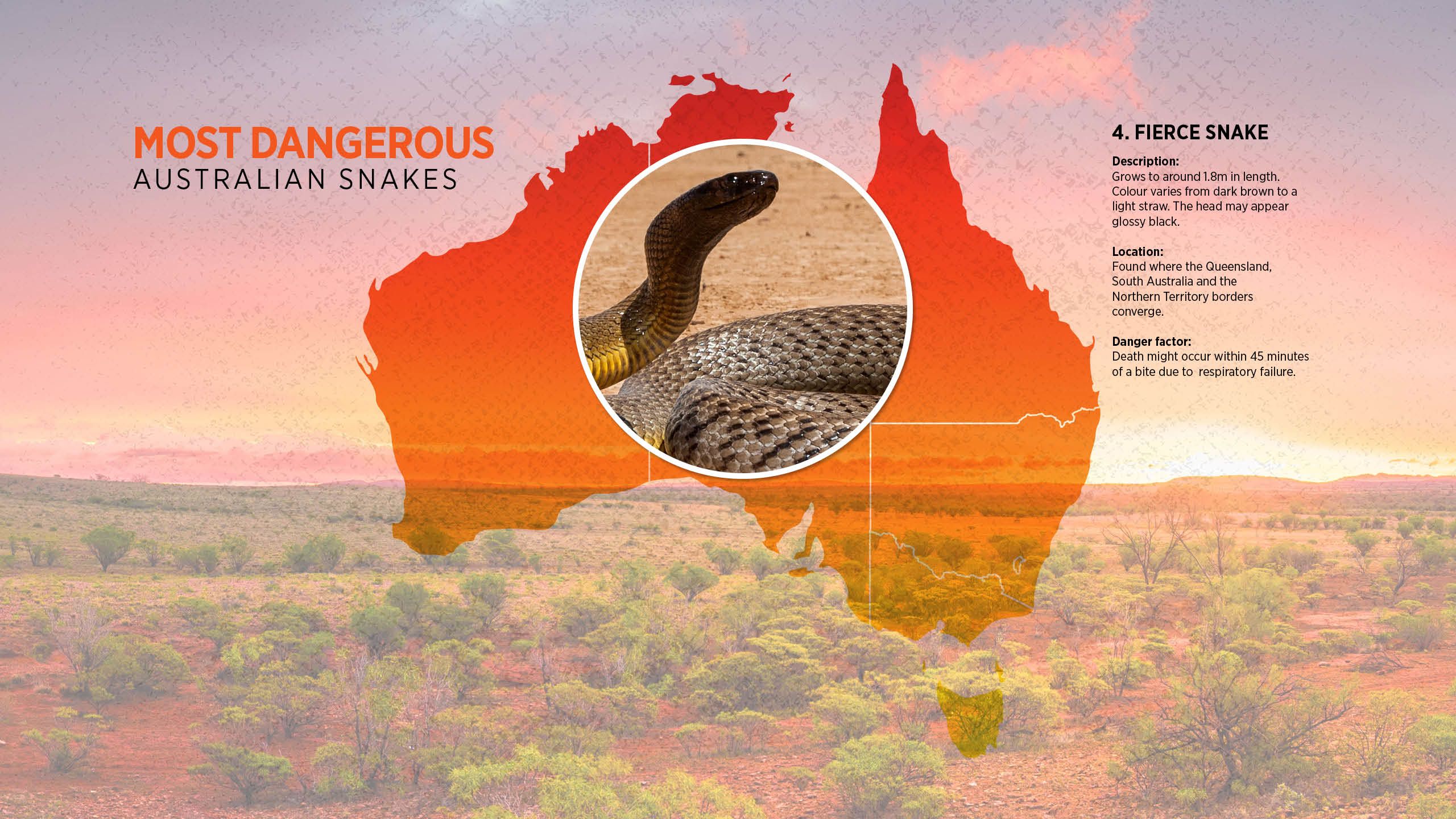 MOST DANGEROUS
AUSTRALIAN SNAKES

4. FIERCE SNAKE

Description:
Grows to around 1.8m in length. Colour varies from dark brown to a light straw. The head may appear glossy black.

Location:
Found where the Queensland, South Australia and the Northern Territory borders converge.

Danger factor:
Death might occur within 45 minutes of a bite due to respiratory failure.