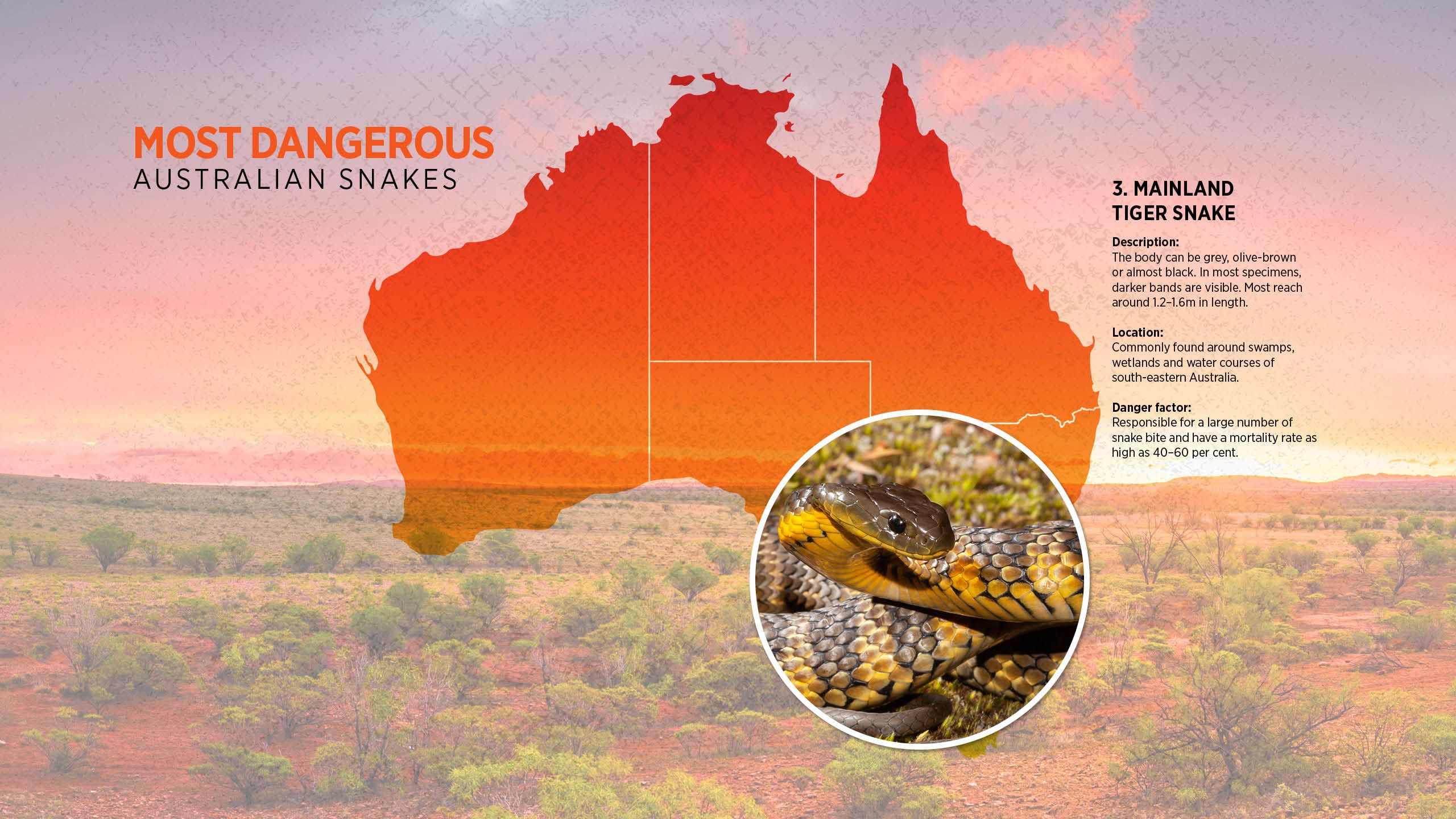 MOST DANGEROUS
AUSTRALIAN SNAKES

3. MAINLAND TIGER SNAKE

Description:
The body can be grey, olive-brown or almost black. In most specimens, darker bands are visible. Most reach around 1.2–1.6m in length.

Location:
Commonly found around swamps, wetlands and water courses of south-eastern Australia.

Danger factor:
Responsible for a large number of snake bite and have a mortality rate as high as 40–60 per cent.