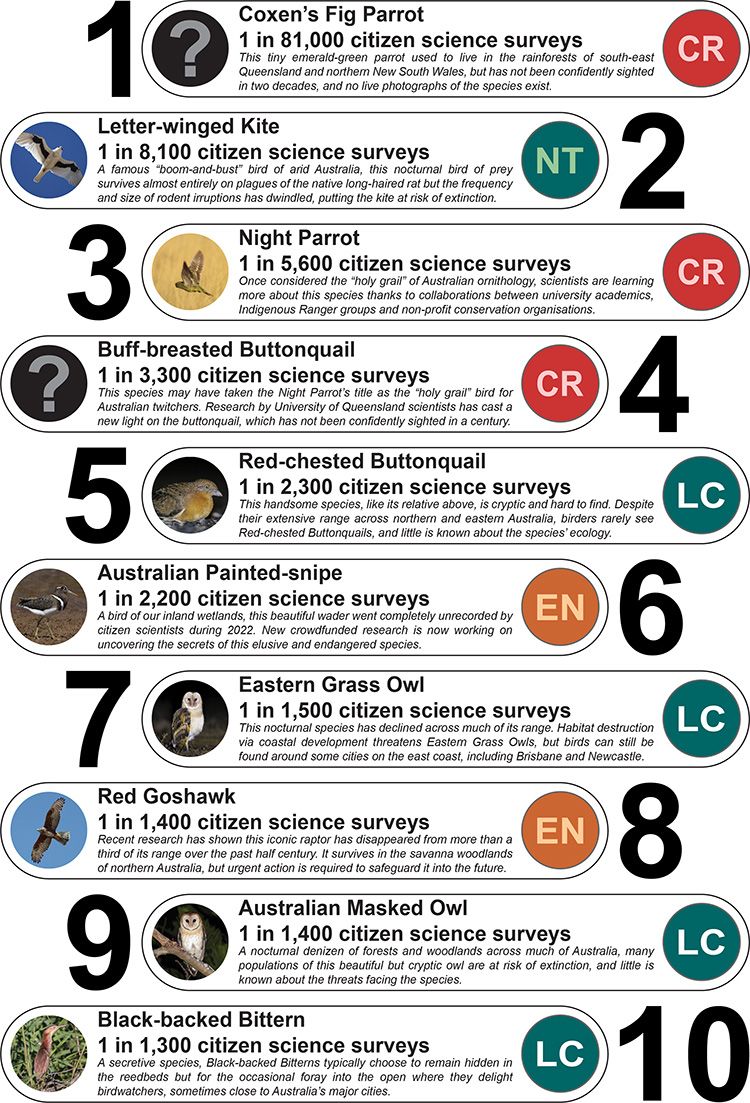 1
?
Coxen's Fig Parrot
1 in 81,000 citizen science surveys
This tiny emerald-green parrot used to live in the rainforests of south-east Queensland and northern New South Wales, but has not been confidently sighted in two decades, and no live photographs of the species exist.
CR

Letter-winged Kite
1 in 8,100 citizen science surveys
A famous "boom-and-bust" bird of arid Australia, this nocturnal bird of prey survives almost entirely on plagues of the native long-haired rat but the frequency and size of rodent irruptions has dwindled, putting the kite at risk of extinction.
NT
2

3
Night Parrot
1 in 5,600 citizen science surveys
Once considered the "holy grail" of Australian ornithology, scientists are learning more about this species thanks to collaborations between university academics, Indigenous Ranger groups and non-profit conservation organisations.
CR

?
Buff-breasted Buttonquail
1 in 3,300 citizen science surveys
This species may have taken the Night Parrot's title as the "holy grail" bird for Australian twitchers. Research by University of Queensland scientists has cast a new light on the buttonquail, which has not been confidently sighted in a century.
CR
4

5
Red-chested Buttonquail
1 in 2,300 citizen science surveys
This handsome species, like its relative above, is cryptic and hard to find. Despite their extensive range across northern and eastern Australia, birders rarely see Red-chested Buttonquails, and little is known about the species' ecology.
LC

Australian Painted-snipe
1 in 2,200 citizen science surveys
A bird of our inland wetlands, this beautiful wader went completely unrecorded by citizen scientists during 2022. New crowdfunded research is now working on uncovering the secrets of this elusive and endangered species.
EN
6

7
Eastern Grass Owl
1 in 1,500 citizen science surveys
This nocturnal species has declined across much of its range. Habitat destruction via coastal development threatens Eastern Grass Owls, but birds can still be found around some cities on the east coast, including Brisbane and Newcastle.
LC

Red Goshawk
1 in 1,400 citizen science surveys
Recent research has shown this iconic raptor has disappeared from more than a third of its range over the past half century. It survives in the savanna woodlands of northern Australia, but urgent action is required to safeguard it into the future.
EN
8

9
Australian Masked Owl
1 in 1,400 citizen science surveys
A nocturnal denizen of forests and woodlands across much of Australia, many populations of this beautiful but cryptic owl are at risk of extinction, and little is known about the threats facing the species.
LC

Black-backed Bittern
1 in 1,300 citizen science surveys
A secretive species, Black-backed Bitterns typically choose to remain hidden in the reedbeds but for the occasional foray into the open where they delight birdwatchers, sometimes close to Australia's major cities.
LC
10