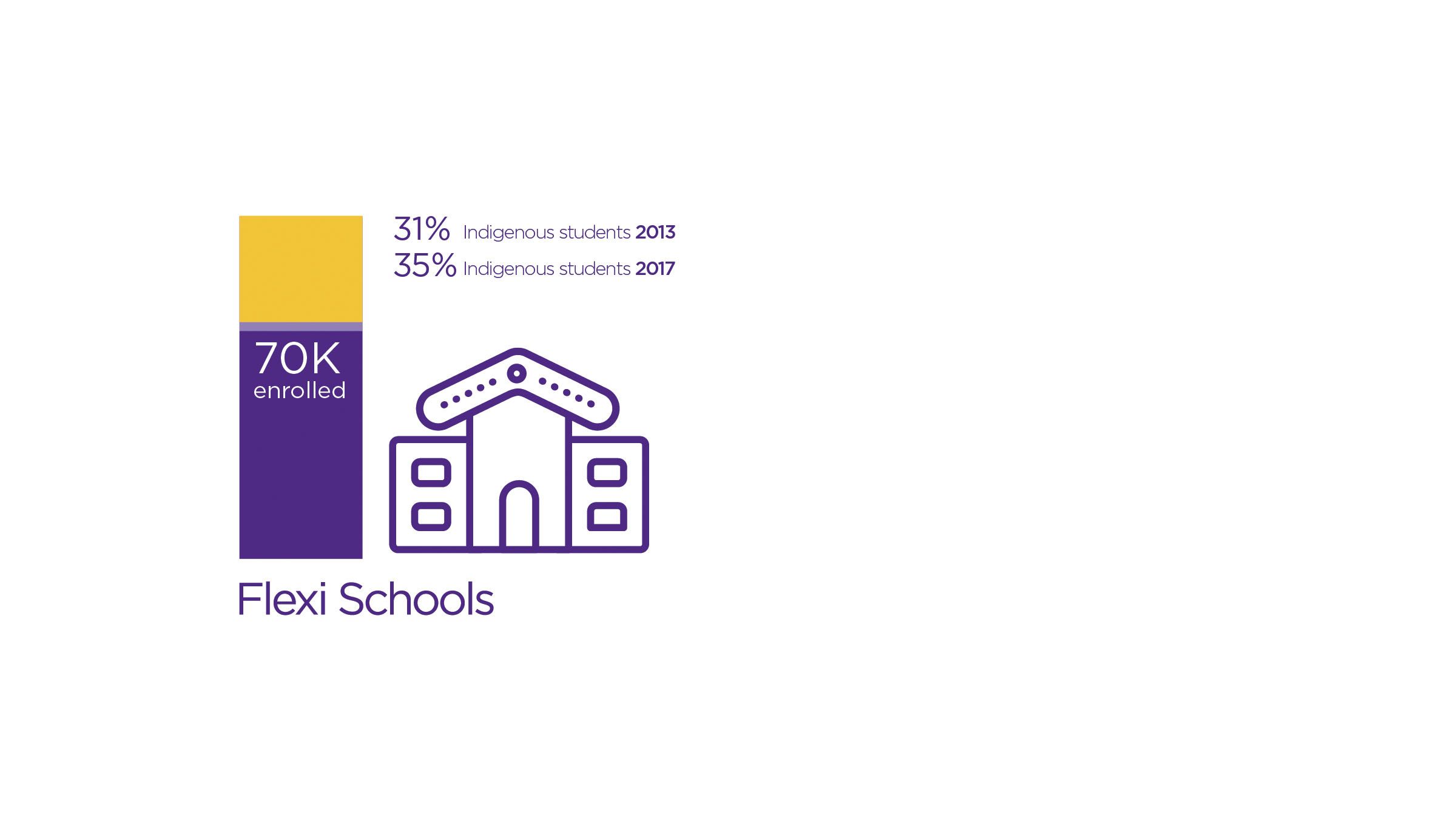 31% Indigenous students 2013
35% Indigenous students 2017

70K
enrolled

Flexi Schools