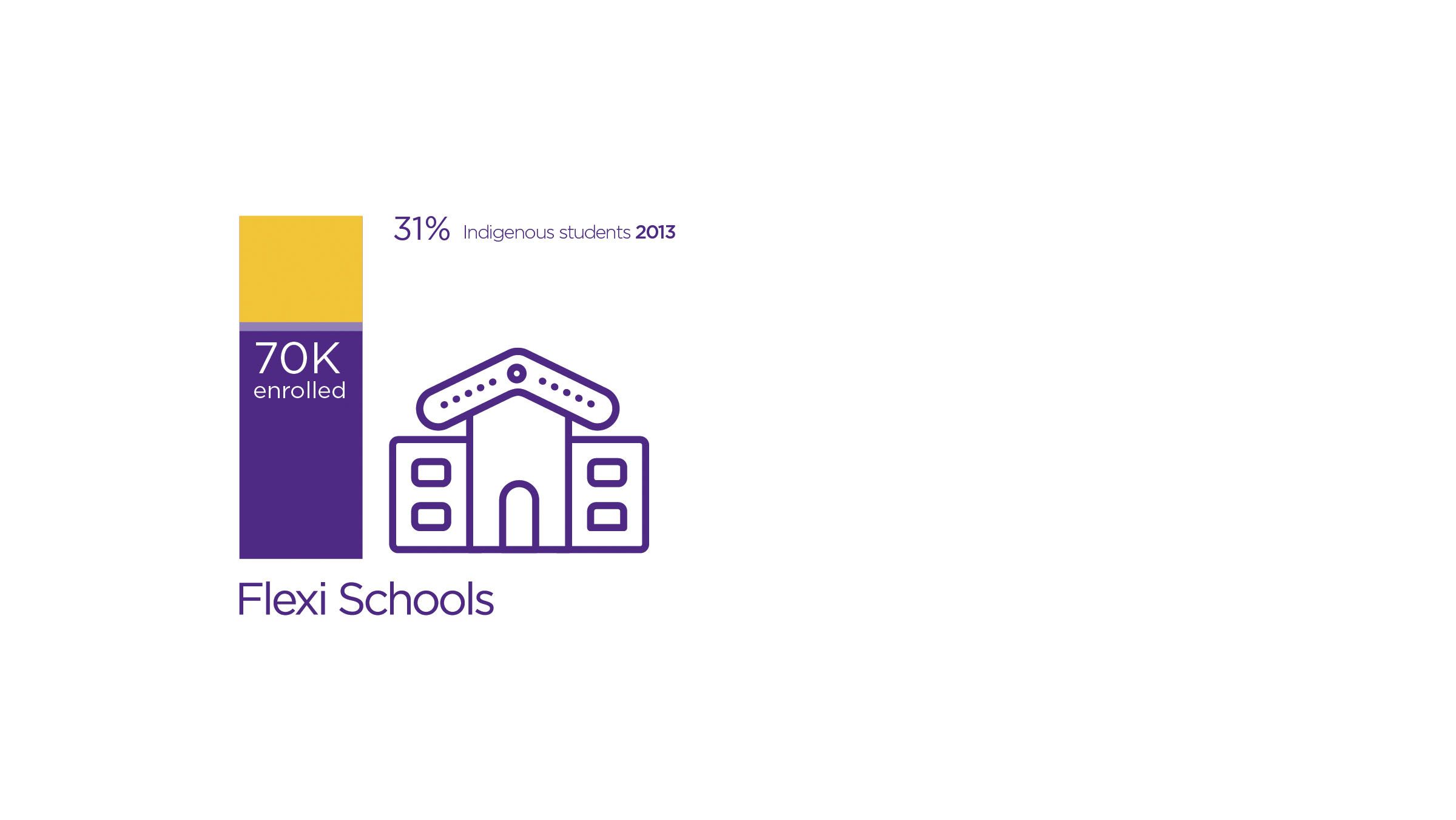 31% Indigenous students 2013

70K
enrolled

Flexi Schools