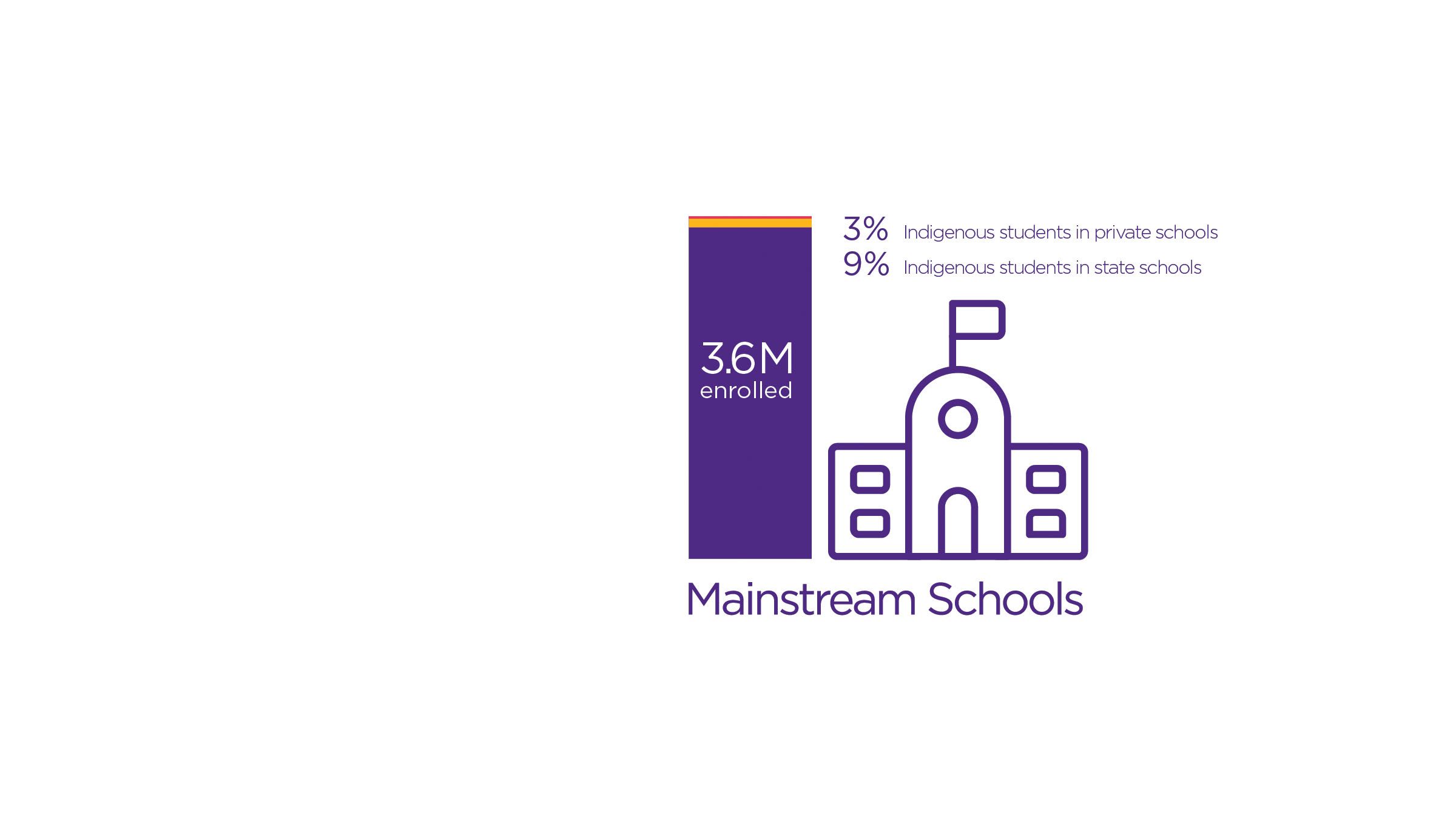 3% Indigenous students in private schools
9% Indigenous students in state schools

3.6M
enrolled

Mainstream Schools